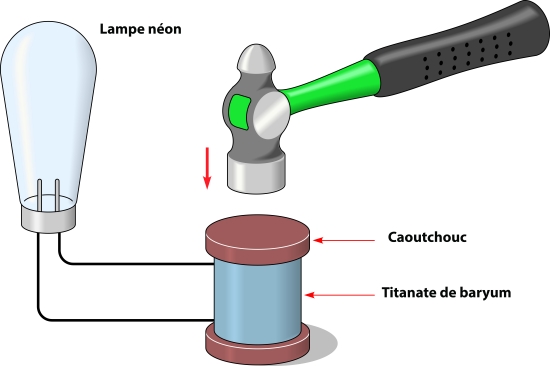 Lampe néon

Caoutchouc

Titanate de baryum