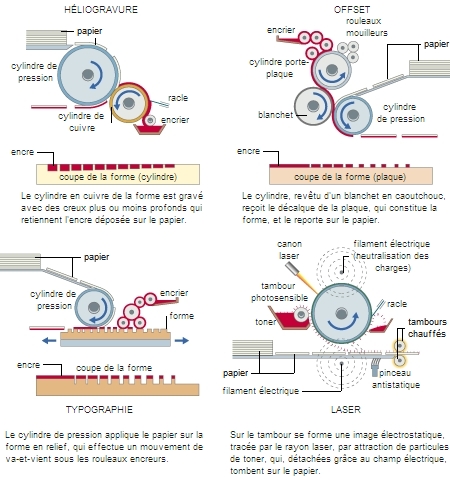 HÉLIOGRAVURE

papier

cylindre de pression

racle

cylindre de cuivre

encrier

encre

coupe de la forme (cylindre)

Le cylindre en cuivre de la forme est gravé avec des creux plus ou moins profonds qui retiennent l'encre déposée sur le papier.

OFFSET

encrier

rouleaux mouilleurs

papier

cylindre porte-plaque

blanchet

cylindre de pression

encre

coupe de la forme (plaque)

Le cylindre, revêtu d'un blanchet en caoutchouc, reçoit le décalque de la plaque, qui constitue la forme, et le reporte sur le papier.

papier

cylindre de pression

encrier

forme

encre

coupe de la forme

TYPOGRAPHIE

Le cylindre de pression applique le papier sur la forme en relief, qui effectue un mouvement de va-et-vient sous les rouleaux encreurs.

canon laser

filament électrique (neutralisation des charges)

tambour photosensible

racle

toner

tambours chauffés

papier

pinceau antistatique

filament électrique

LASER

Sur le tambour se forme une image électrostatique, tracée par le rayon laser, par attraction de particules de toner, qui, détachées grâce au champ électrique, tombent sur le papier.