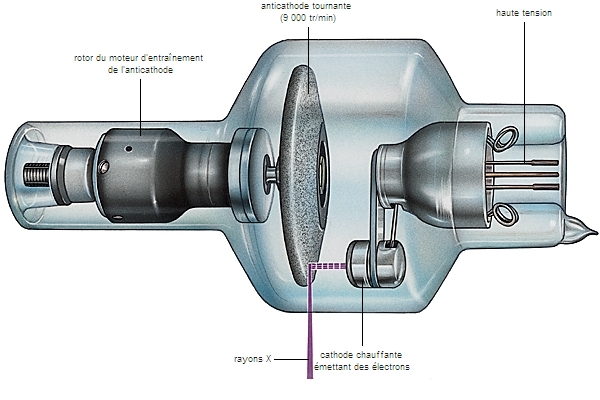 anticathode tournante
(9 000 tr/min)

haute tension

rotor du moteur d'entraînement
de l'anticathode

rayons X

cathode chauffante
émettant des électrons