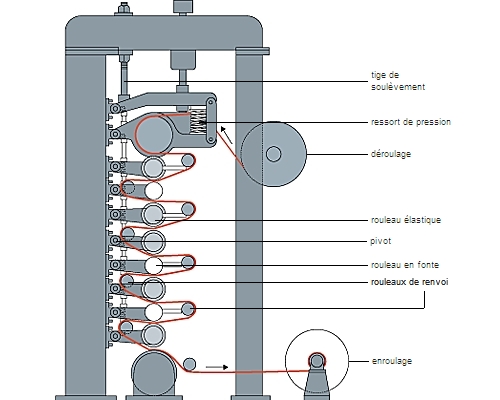 tige de soulèvement

ressort de pression

déroulage

rouleau élastique

pivot

rouleau en fonte

rouleaux de renvoi

enroulage