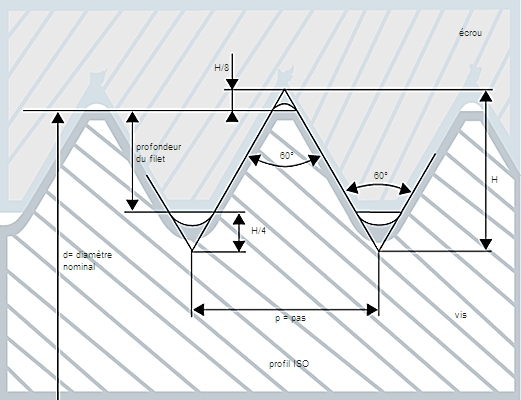 écrou

H/8

profondeur du filet

60°

60°

H

H/4

d= diamètre nominal

p = pas

vis

profil ISO