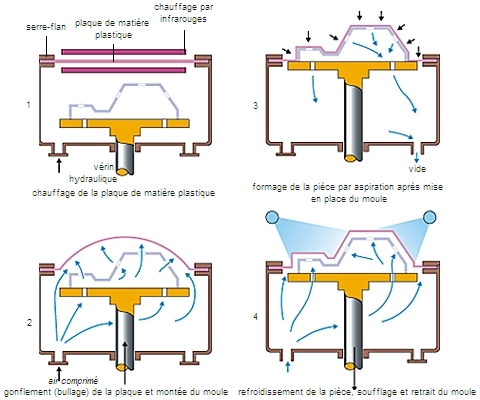 serre-flan
plaque de matière plastique
chauffage par infrarouges
1
vérin hydraulique
chauffage de la plaque de matière plastique

3
vide
formage de la pièce par aspiration après mise en place du moule

2
air comprimé
gonflement (bullage) de la plaque et montée du moule

4
refroidissement de la pièce, soufflage et retrait du moule