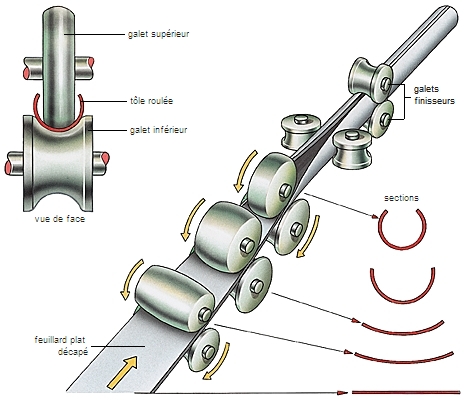 galet supérieur

tôle roulée

galet inférieur

vue de face

galets finisseurs

sections

feuillard plat décapé