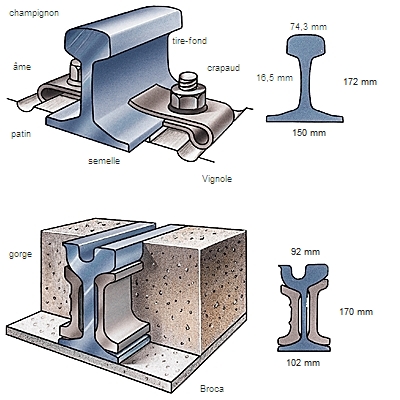 champignon

tire-fond

âme

crapaud

patin

semelle

Vignole

74,3 mm

16,5 mm

172 mm

150 mm

gorge

Broca

92 mm

170 mm

102 mm