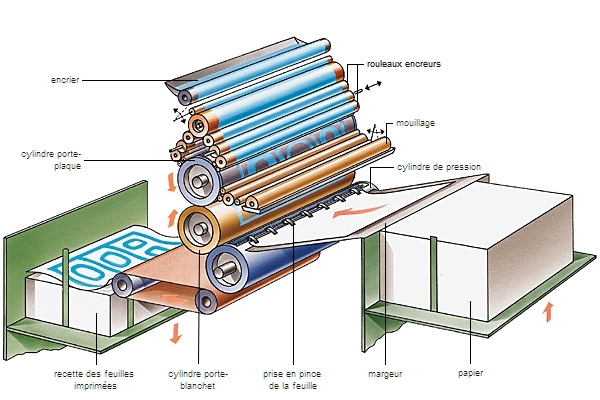 encrier

rouleaux encreurs

mouillage

cylindre porte-plaque

cylindre de pression

recette des feuilles imprimées

cylindre porte-blanchet

prise en pince de la feuille

margeur

papier