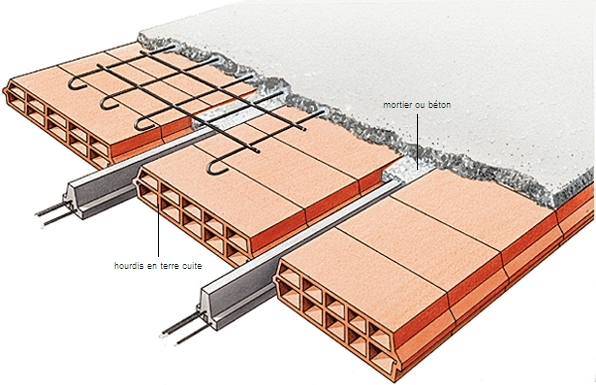 mortier ou béton

hourdis en terre cuite