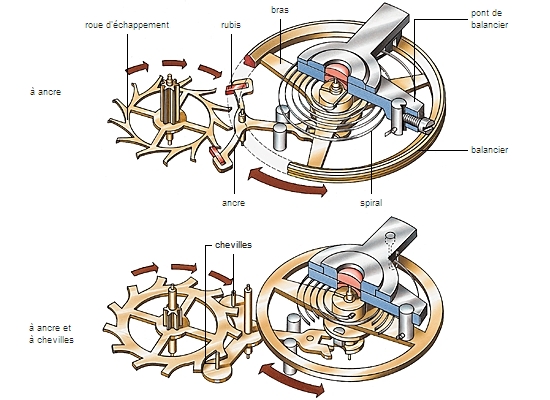 roue d'échappement

rubis

bras

pont de balancier

à ancre

balancier

ancre

spiral

chevilles

à ancre et à chevilles