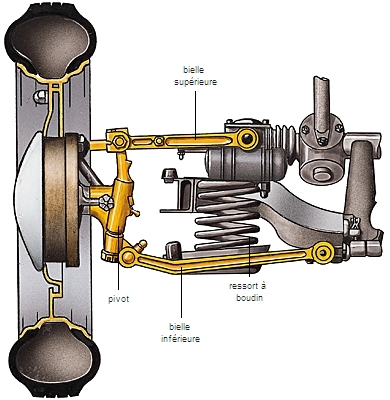 bielle supérieure

pivot

ressort à boudin

bielle inférieure