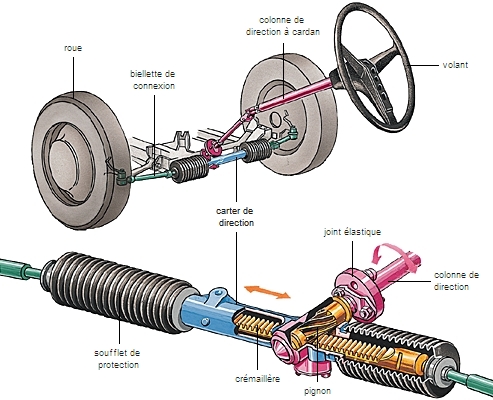 colonne de direction à cardan

roue

volant

biellette de connexion

carter de direction

joint élastique

colonne de direction

soufflet de protection

crémaillère

pignon