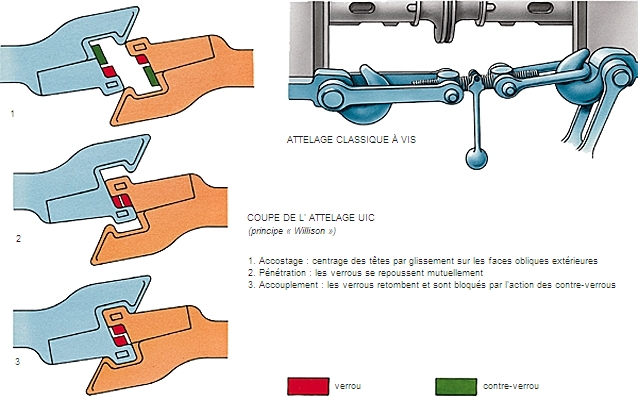 1

2

3

ATTELAGE CLASSIQUE À VIS

COUPE DE L' ATTELAGE UIC
(principe « Willison »)

1. Accostage : centrage des têtes par glissement sur les faces obliques extérieures
2. Pénétration : les verrous se repoussent mutuellement
3. Accouplement : les verrous retombent et sont bloqués par l'action des contre-verrous

verrou

contre-verrou