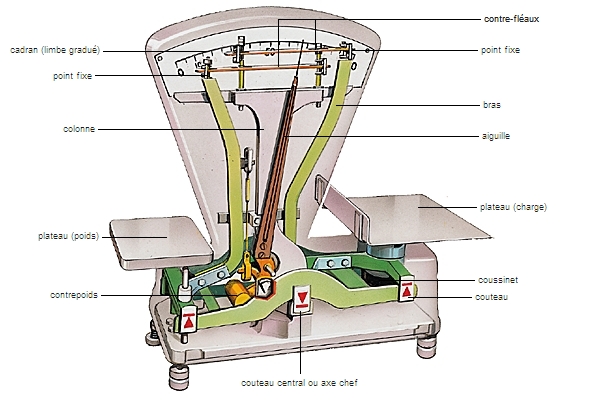 contre-fléaux
cadran (limbe gradué)
point fixe
point fixe
bras
colonne
aiguille
plateau (charge)
plateau (poids)
coussinet
contrepoids
couteau
couteau central ou axe chef