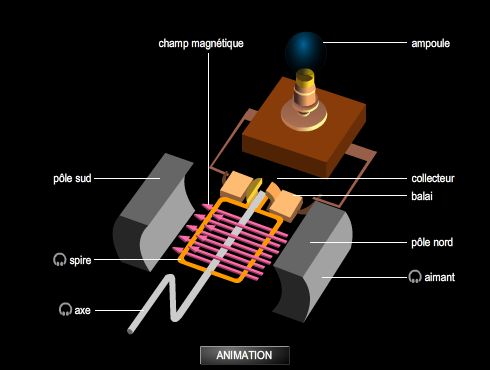 champ magnétique
ampoule
pôle sud
collecteur
balai
pôle nord
spire
aimant
axe
ANIMATION