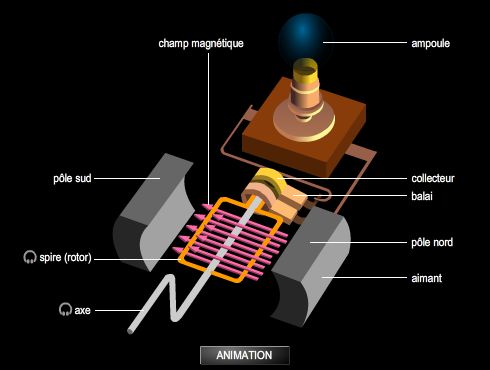 champ magnétique
ampoule
pôle sud
collecteur
balai
pôle nord
spire (rotor)
aimant
axe
ANIMATION