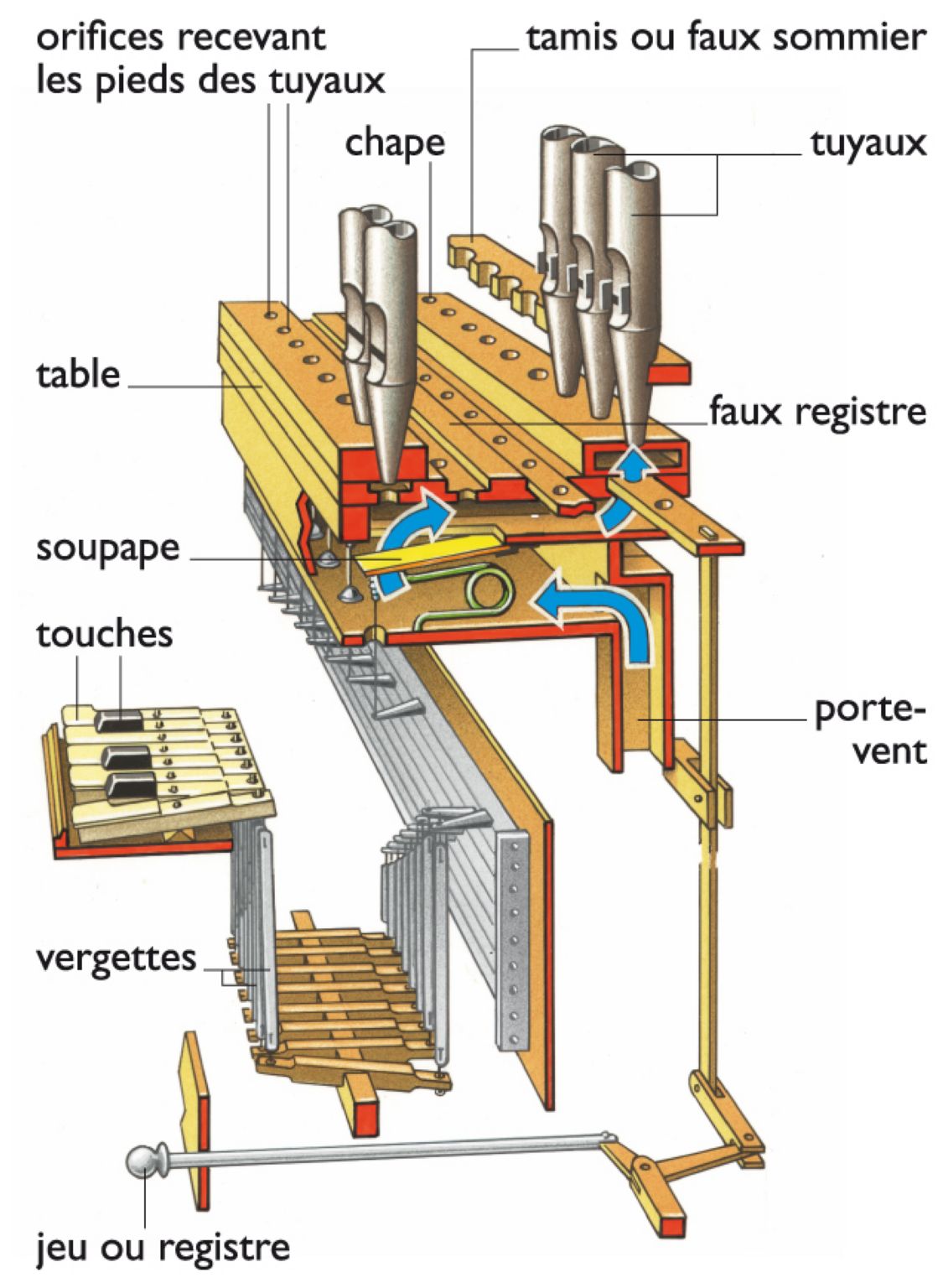 orifices recevant les pieds des tuyaux

tamis ou faux sommier

chape

tuyaux

table

faux registre

soupape

touches

porte-vent

vergettes

jeu ou registre