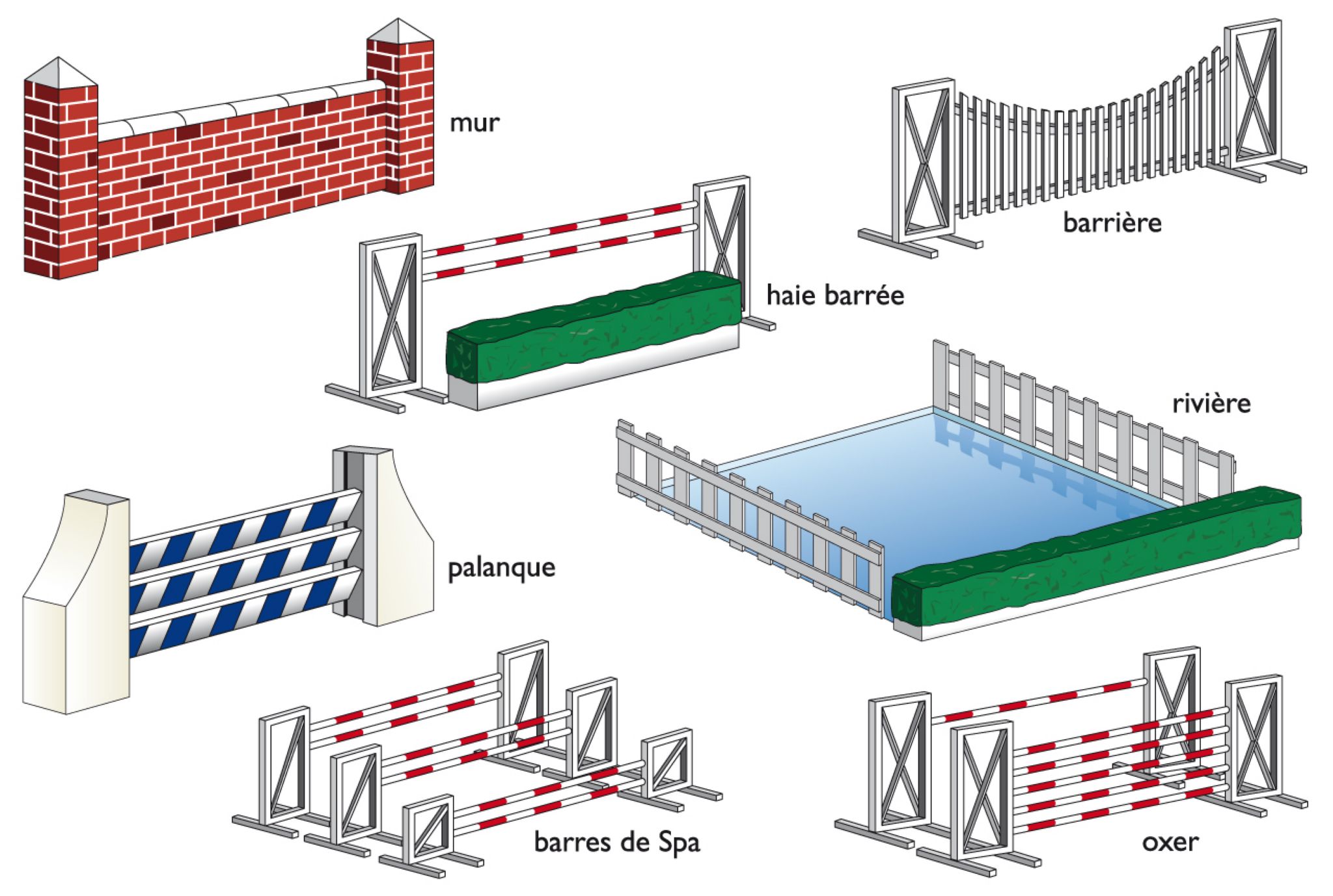 mur

barrière

haie barrée

rivière

palanque

barres de Spa

oxer