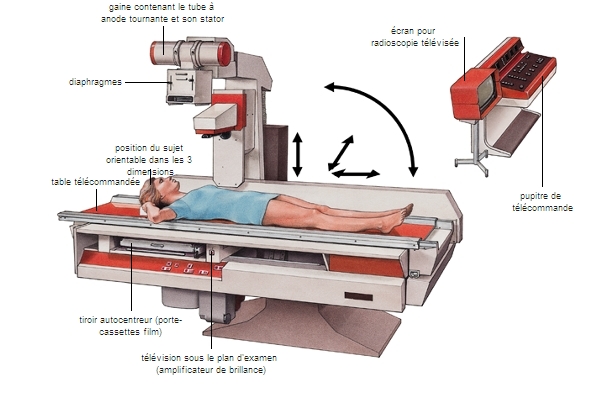 gaine contenant le tube à anode tournante et son stator

écran pour radioscopie télévisée

diaphragmes

position du sujet orientable dans les 3 dimensions

table télécommandée

pupitre de télécommande

tiroir autocentreur (porte-cassettes film)

télévision sous le plan d'examen (amplificateur de brillance)