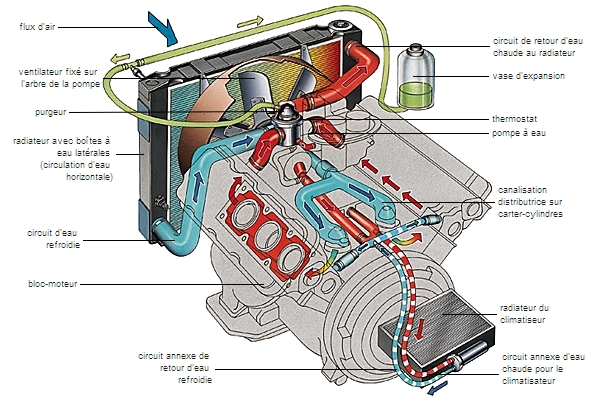 flux d'air

ventilateur fixé sur l'arbre de la pompe

purgeur

radiateur avec boîtes à eau latérales (circulation d'eau horizontale)

circuit d'eau refroidie

bloc-moteur

circuit annexe de retour d'eau refroidie

circuit de retour d'eau chaude au radiateur

vase d'expansion

thermostat

pompe à eau

canalisation distributrice sur carter-cylindres

radiateur du climatiseur

circuit annexe d'eau chaude pour le climatisateur