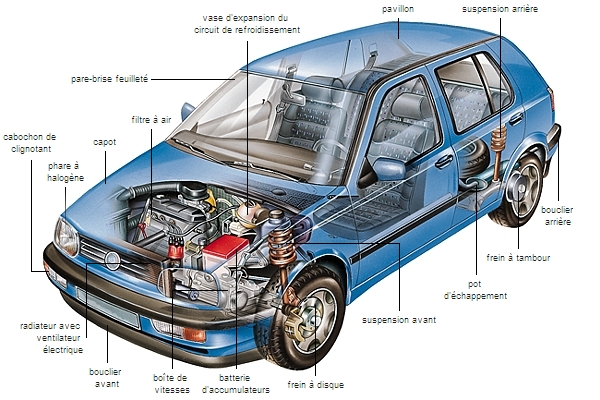 vase d'expansion du circuit de refroidissement

pavillon

suspension arrière

pare-brise feuilleté

filtre à air

cabochon de clignotant

capot

phare à halogène

bouclier arrière

frein à tambour

pot d'échappement

suspension avant

radiateur avec ventilateur électrique

bouclier avant

boîte de vitesses

batterie d'accumulateurs

frein à disque