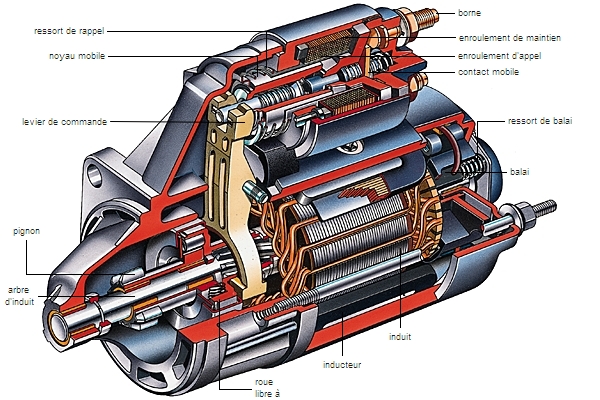 ressort de rappel
noyau mobile
levier de commande
pignon
arbre d'induit
borne
enroulement de maintien
enroulement d'appel
contact mobile
ressort de balai
balai
induit
inducteur
roue libre à